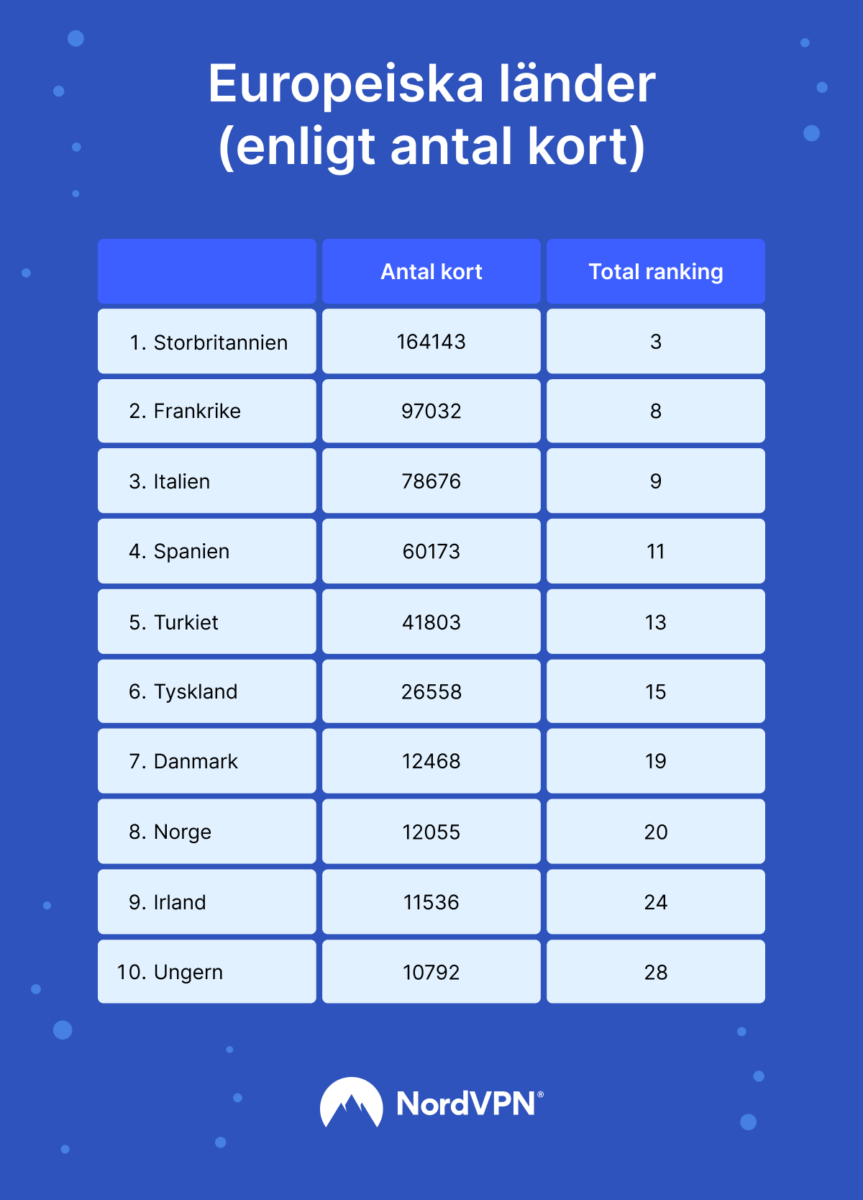 Europeiska länder (enligt antal kort)

| | Antal kort | Total ranking |
|---|---|---|
| 1. Storbritannien | 164143 | 3 |
| 2. Frankrike | 97032 | 8 |
| 3. Italien | 78676 | 9 |
| 4. Spanien | 60173 | 11 |
| 5. Turkiet | 41803 | 13 |
| 6. Tyskland | 26558 | 15 |
| 7. Danmark | 12468 | 19 |
| 8. Norge | 12055 | 20 |
| 9. Irland | 11536 | 24 |
| 10. Ungern | 10792 | 28 |

NordVPN®